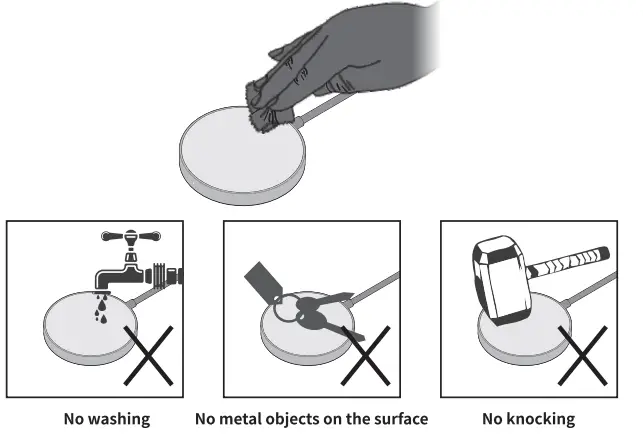 No washing

No metal objects on the surface

No knocking