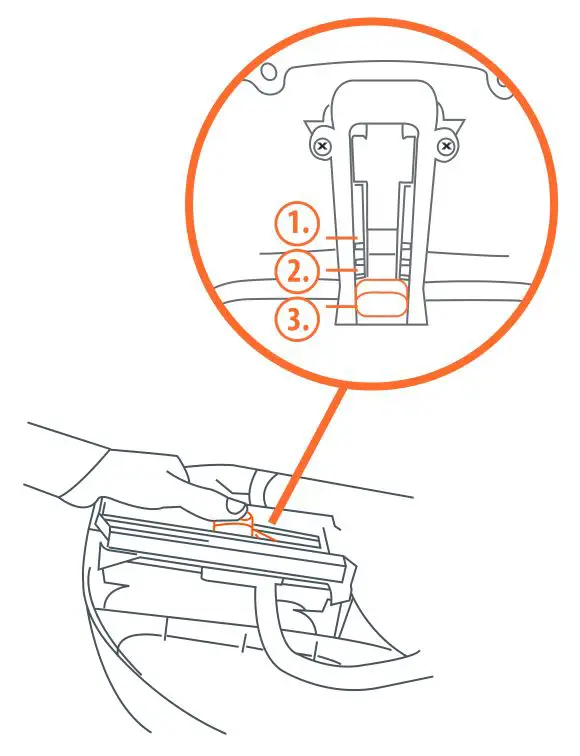 1.
2.
3.