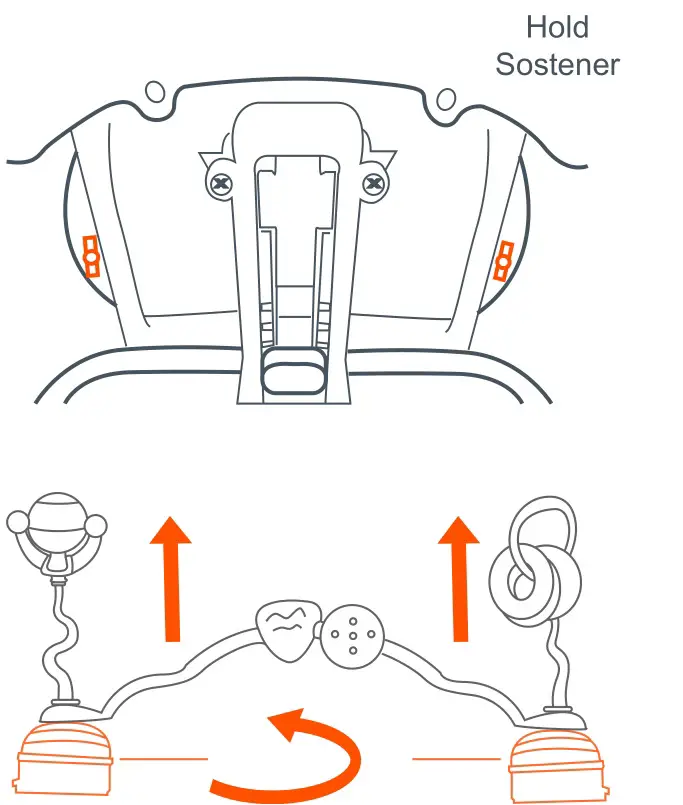 Hold
Sostener