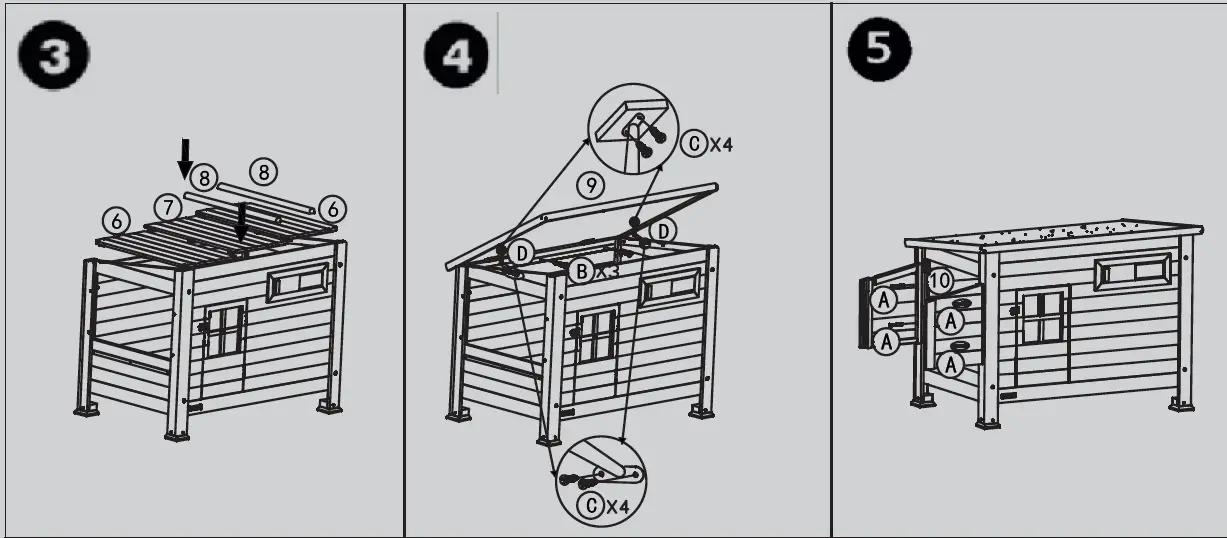 3

8
8
7
6
6

4

C X4
9
D
D
B X3
C X4

5

10
A
A
A
A