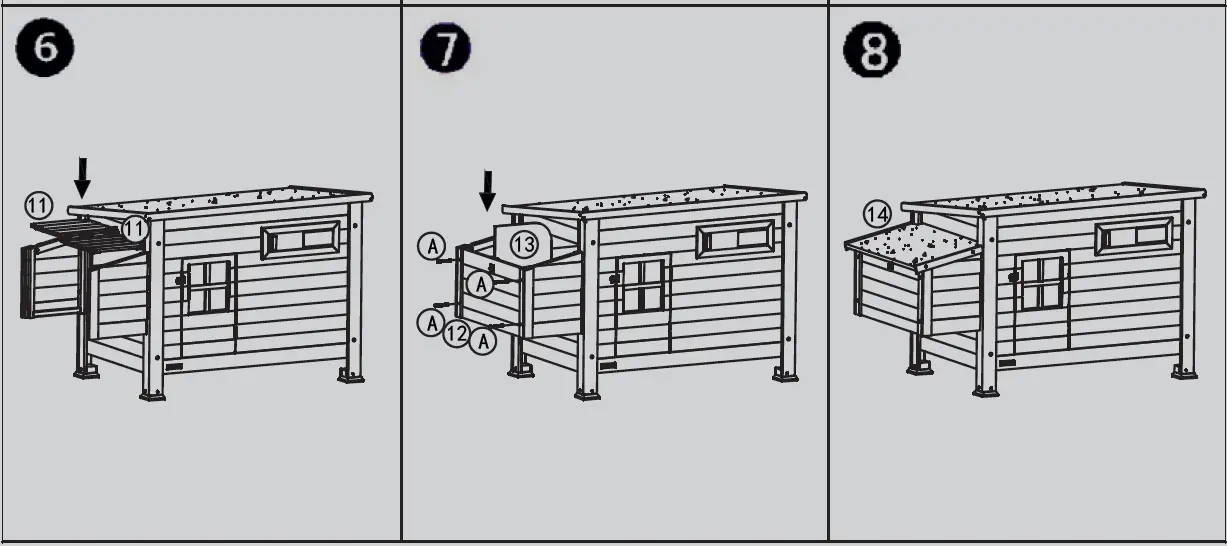 6
11
11

7
A
13
A
A
12
A

8
14