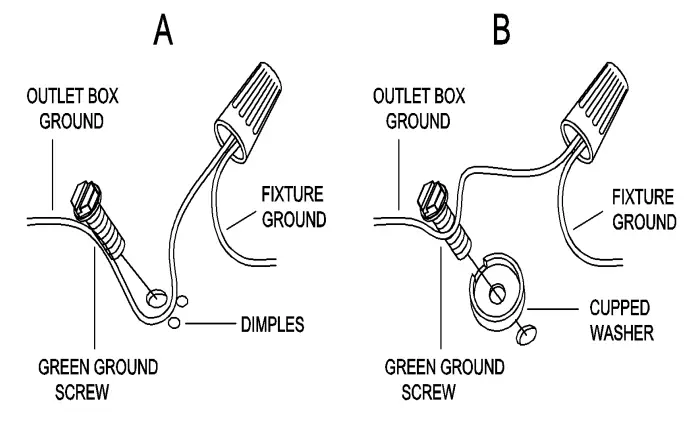 A

OUTLET BOX GROUND

FIXTURE GROUND

DIMPLES

GREEN GROUND SCREW

B

OUTLET BOX GROUND

FIXTURE GROUND

CUPPED WASHER

GREEN GROUND SCREW