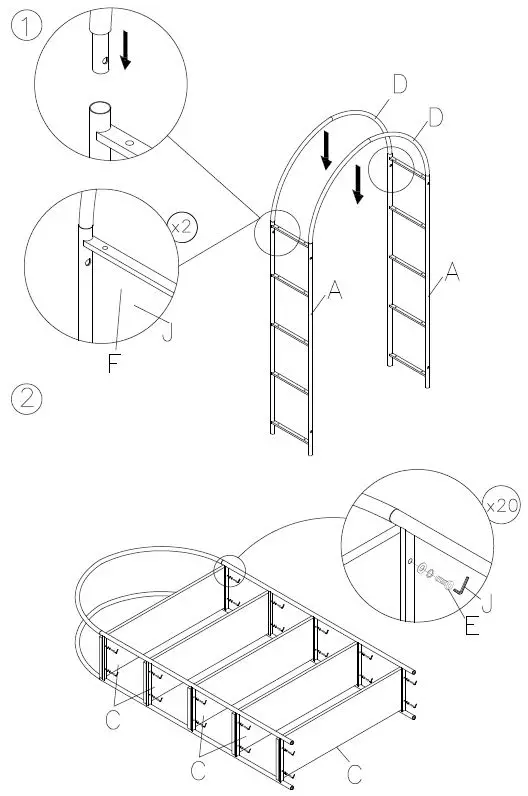 1

D

D

x2

A

A

J

F

2

x20

J

E

C

C

C