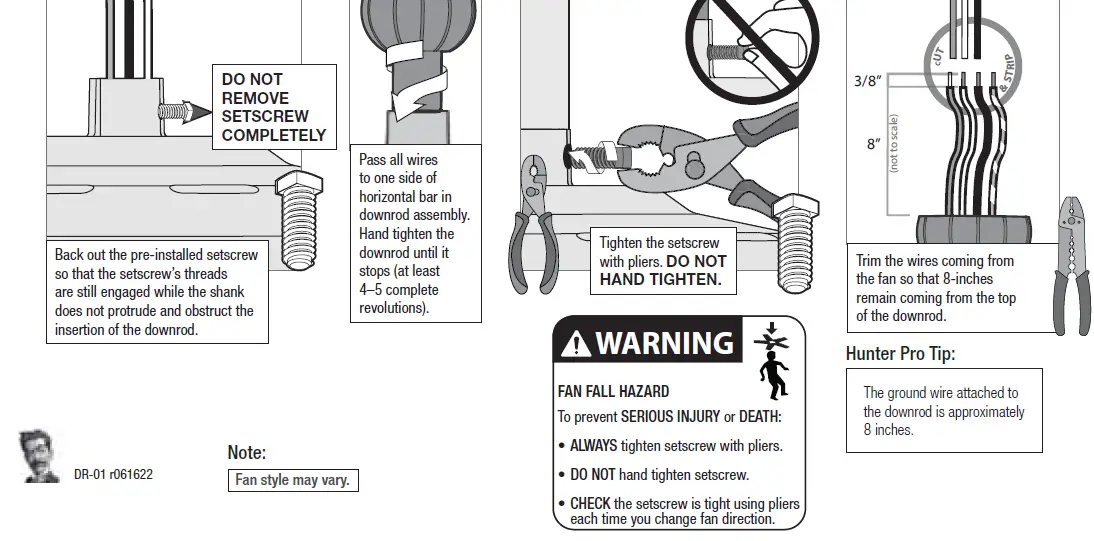 DO NOT REMOVE SETSCREW COMPLETELY

Back out the pre-installed setscrew so that the setscrew's threads are still engaged while the shank does not protrude and obstruct the insertion of the downrod.

Pass all wires to one side of horizontal bar in downrod assembly. Hand tighten the downrod until it stops (at least 4–5 complete revolutions).

Tighten the setscrew with pliers. DO NOT HAND TIGHTEN.

CUT & STRIP

3/8"

8"

(not to scale)

Trim the wires coming from the fan so that 8-inches remain coming from the top of the downrod.

Hunter Pro Tip:

The ground wire attached to the downrod is approximately 8 inches.

WARNING

FAN FALL HAZARD

To prevent SERIOUS INJURY or DEATH:

• ALWAYS tighten setscrew with pliers.

• DO NOT hand tighten setscrew.

• CHECK the setscrew is tight using pliers each time you change fan direction.

DR-01 r061622

Note:

Fan style may vary.