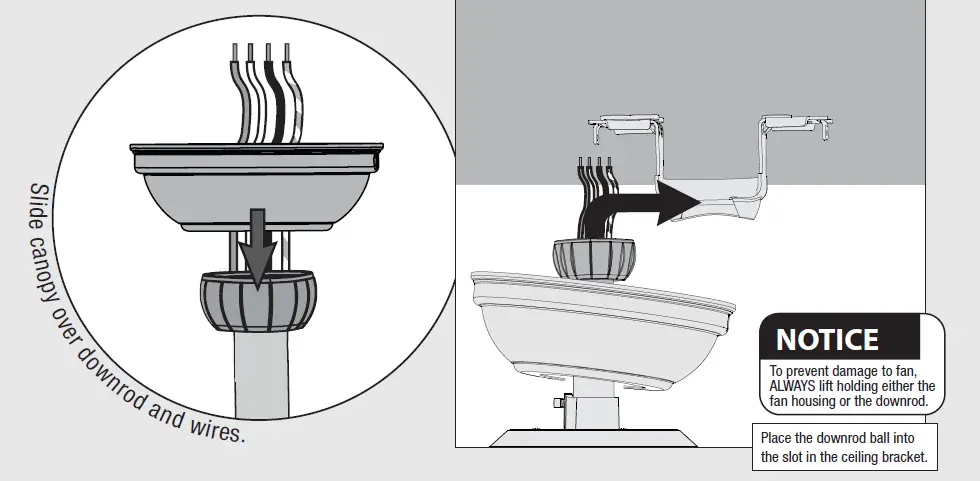 Slide canopy over downrod and wires.

NOTICE

To prevent damage to fan, ALWAYS lift holding either the fan housing or the downrod.

Place the downrod ball into the slot in the ceiling bracket.