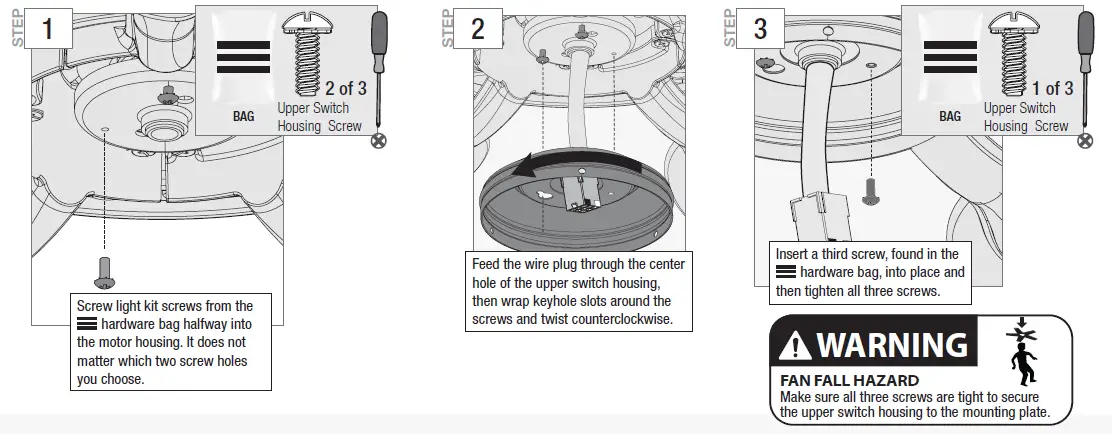 STEP 1

BAG

2 of 3
Upper Switch Housing Screw

Screw light kit screws from the hardware bag halfway into the motor housing. It does not matter which two screw holes you choose.

STEP 2

Feed the wire plug through the center hole of the upper switch housing, then wrap keyhole slots around the screws and twist counterclockwise.

STEP 3

BAG

1 of 3
Upper Switch Housing Screw

Insert a third screw, found in the hardware bag, into place and then tighten all three screws.

WARNING

FAN FALL HAZARD
Make sure all three screws are tight to secure the upper switch housing to the mounting plate.