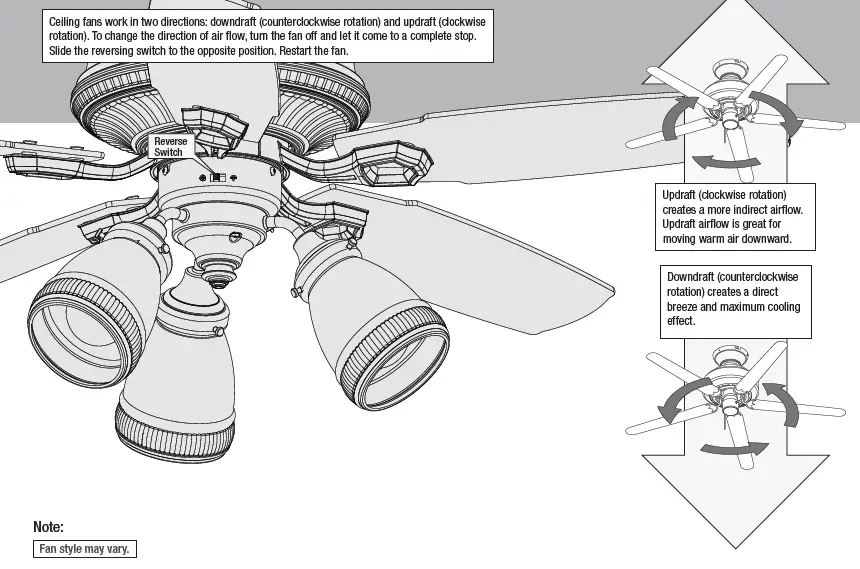 Ceiling fans work in two directions: downdraft (counterclockwise rotation) and updraft (clockwise rotation). To change the direction of air flow, turn the fan off and let it come to a complete stop. Slide the reversing switch to the opposite position. Restart the fan.

Reverse Switch

Updraft (clockwise rotation) creates a more indirect airflow. Updraft airflow is great for moving warm air downward.

Downdraft (counterclockwise rotation) creates a direct breeze and maximum cooling effect.

Note:

Fan style may vary.