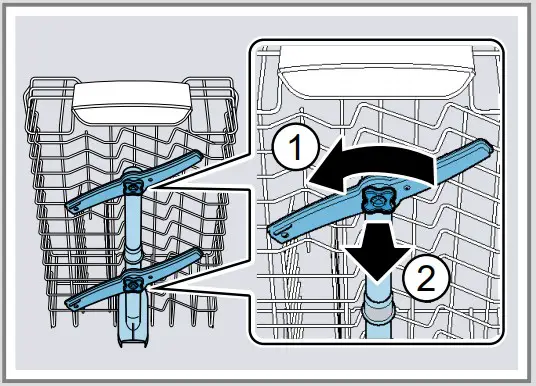 1
2