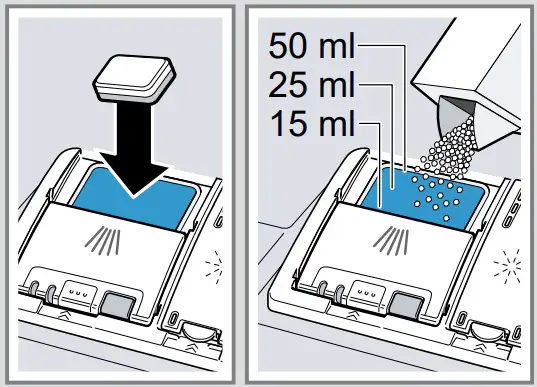 50 ml
25 ml
15 ml