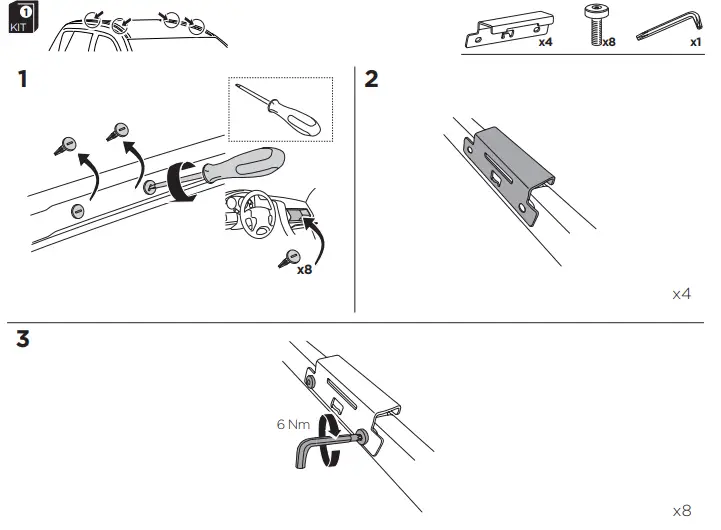 1
KIT

x4
x8
x1

1

x8

2

x4

3

6 Nm

x8