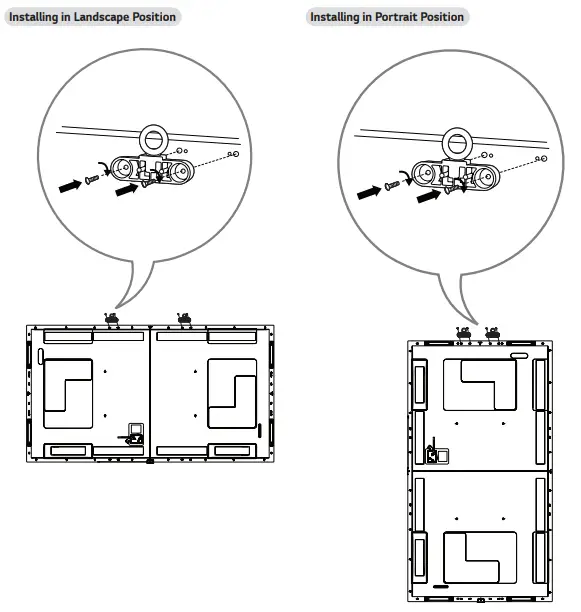 Installing in Landscape Position

Installing in Portrait Position