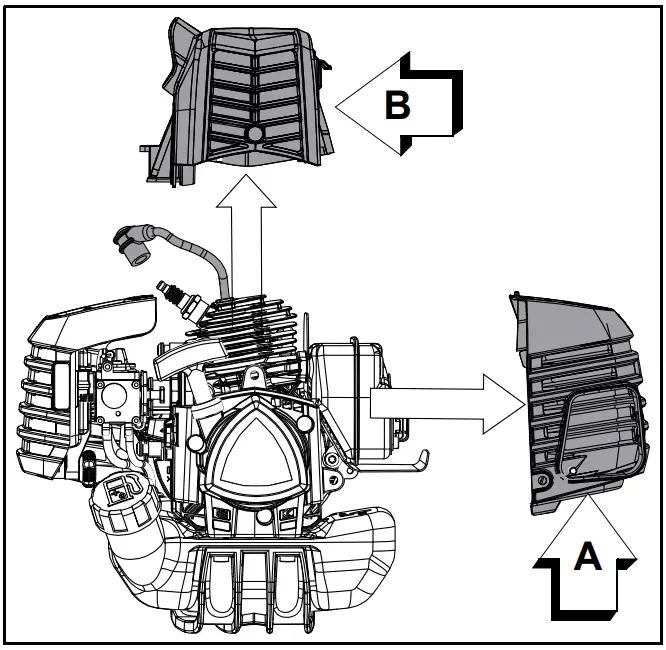 B

A