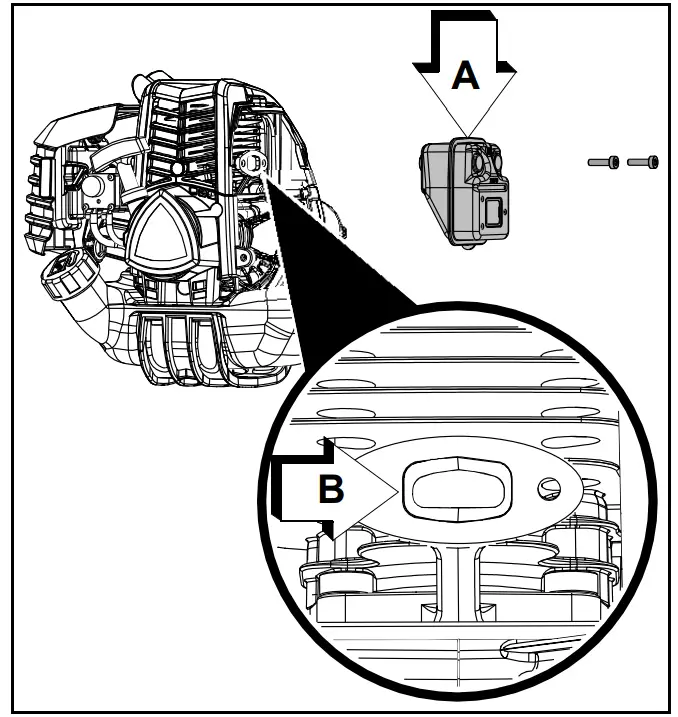 A

B