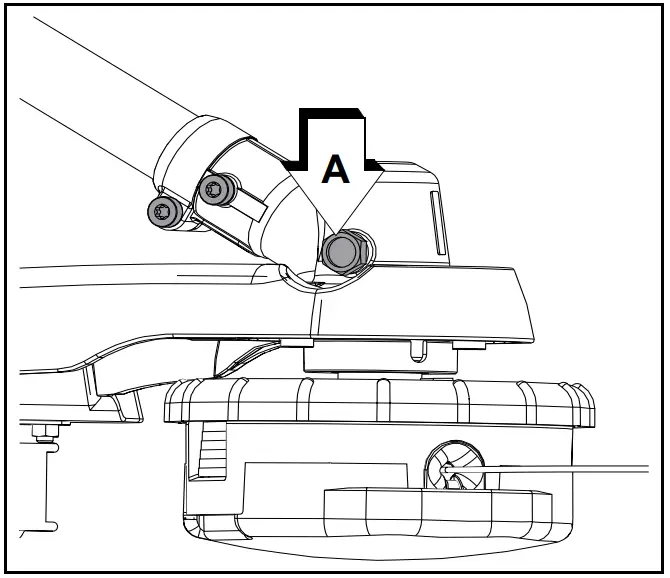 A