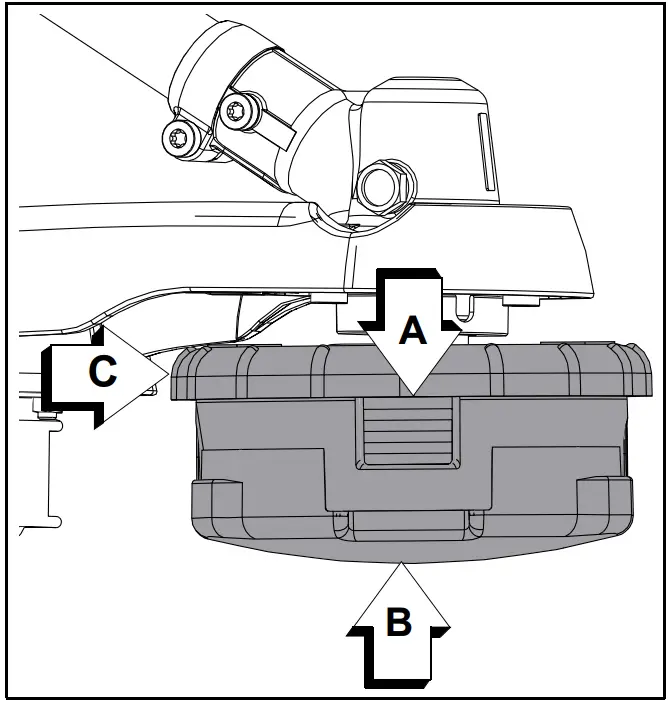 A
C
B