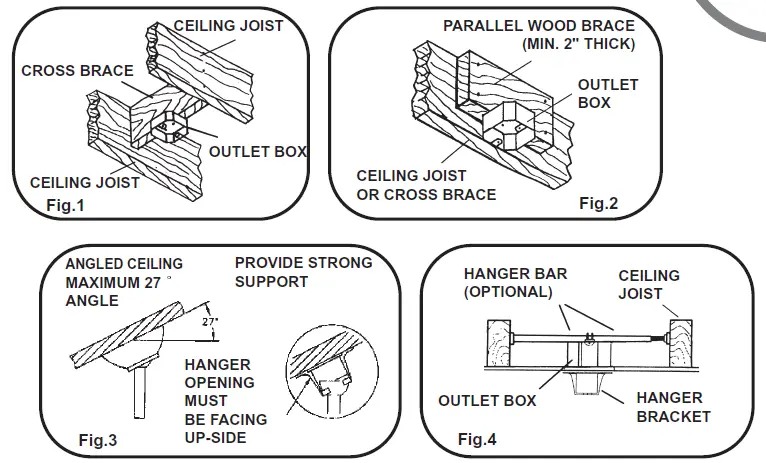 CEILING JOIST
CROSS BRACE
OUTLET BOX
CEILING JOIST
Fig.1

PARALLEL WOOD BRACE (MIN. 2" THICK)
OUTLET BOX
CEILING JOIST OR CROSS BRACE
Fig.2

ANGLED CEILING MAXIMUM 27 ° ANGLE
PROVIDE STRONG SUPPORT
27°
HANGER OPENING MUST BE FACING UP-SIDE
Fig.3

HANGER BAR (OPTIONAL)
CEILING JOIST
OUTLET BOX
HANGER BRACKET
Fig.4