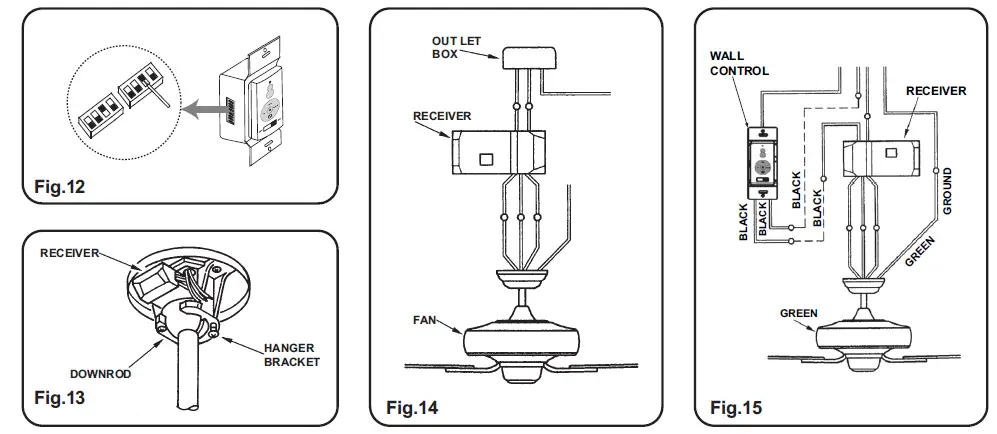 Fig.12

RECEIVER

DOWNROD

HANGER BRACKET

Fig.13

OUT LET BOX

RECEIVER

FAN

Fig.14

WALL CONTROL

RECEIVER

BLACK

BLACK

BLACK

BLACK

GROUND

GREEN

GREEN

Fig.15