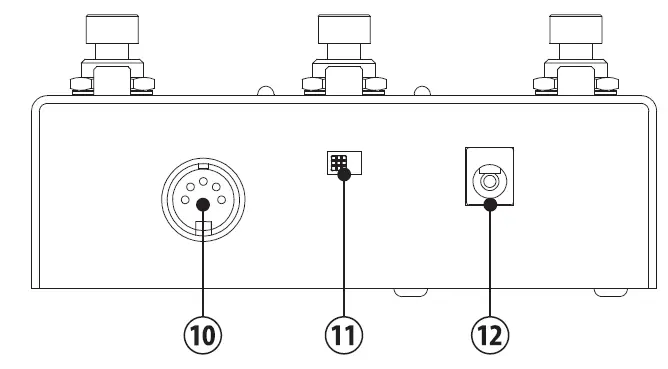 10

11

12