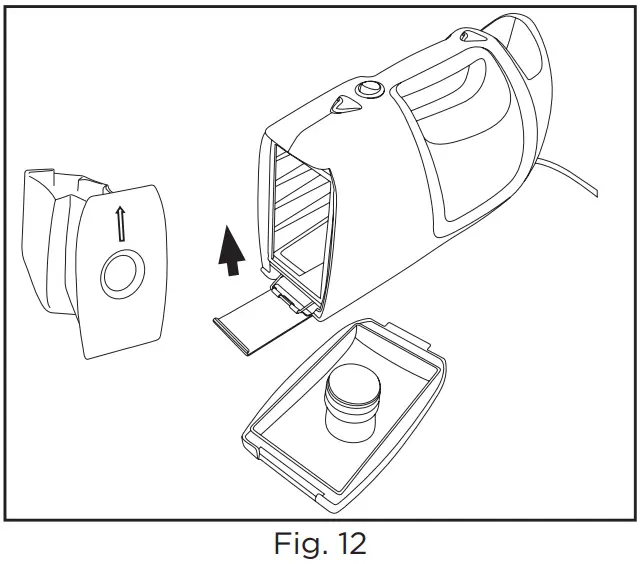 Fig. 12