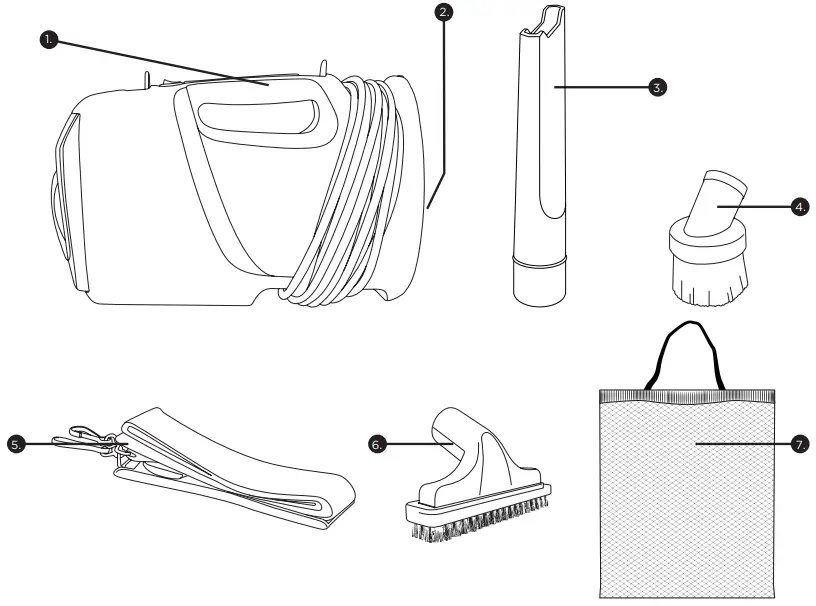 1.
2.
3.
4.
5.
6.
7.