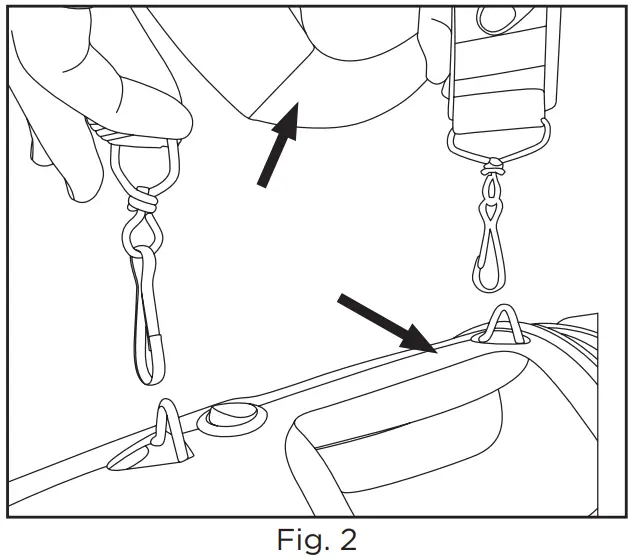 Fig. 2