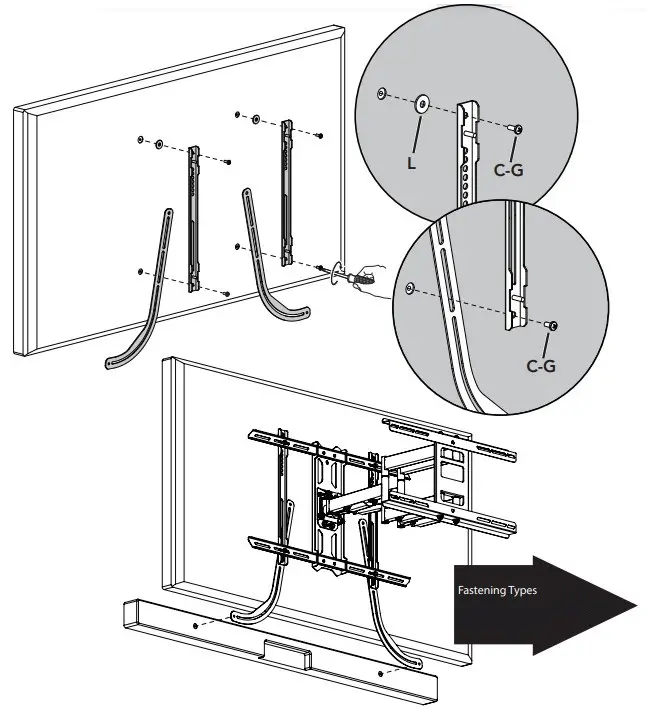 L

C-G

C-G

Fastening Types