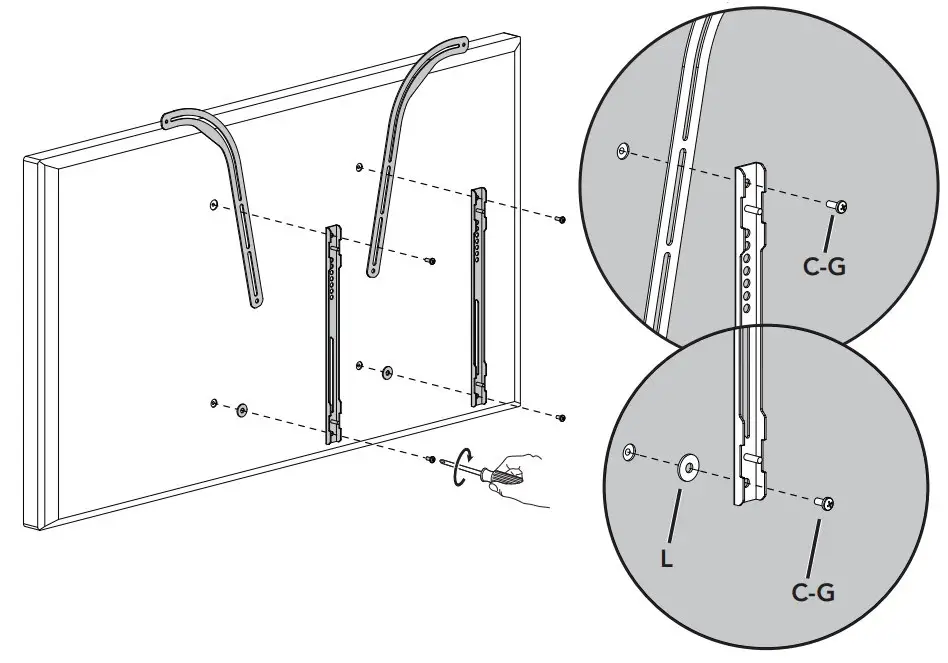 C-G

L

C-G