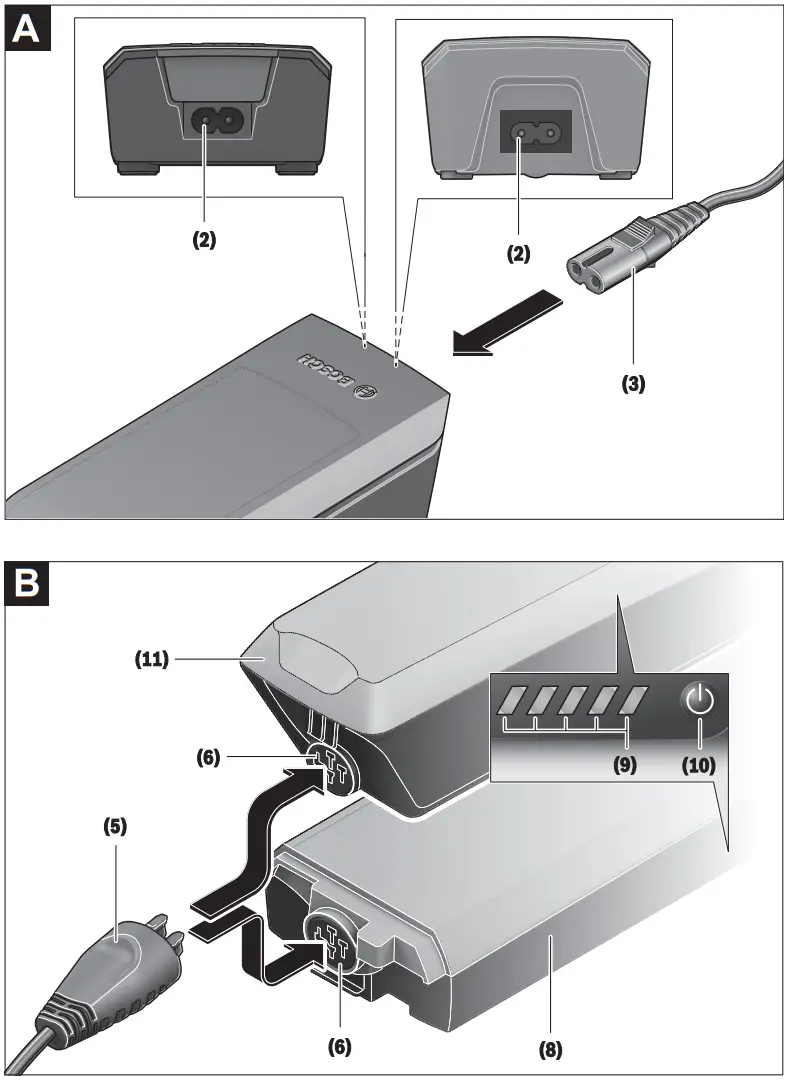 A

(2)

(2)

BOSCH

(3)

B

(11)

(6)

(9)

(10)

(5)

(6)

(8)