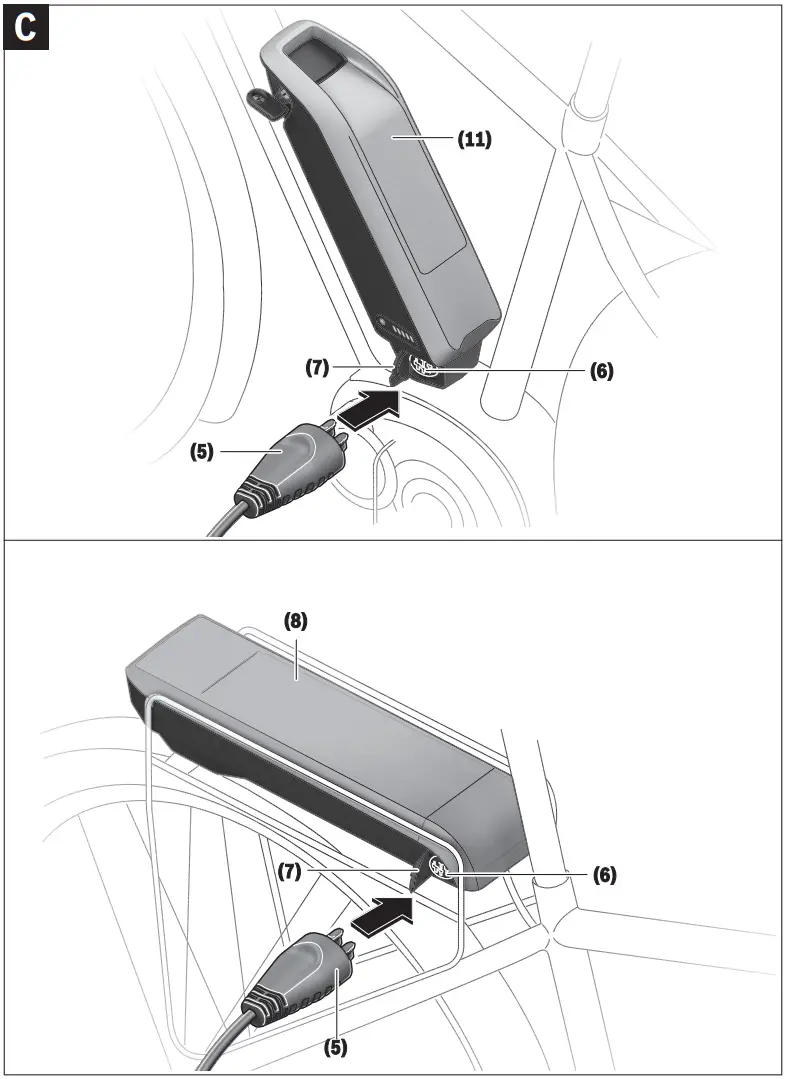 C

(11)

(7)

(6)

(5)

(8)

(7)

(6)

(5)