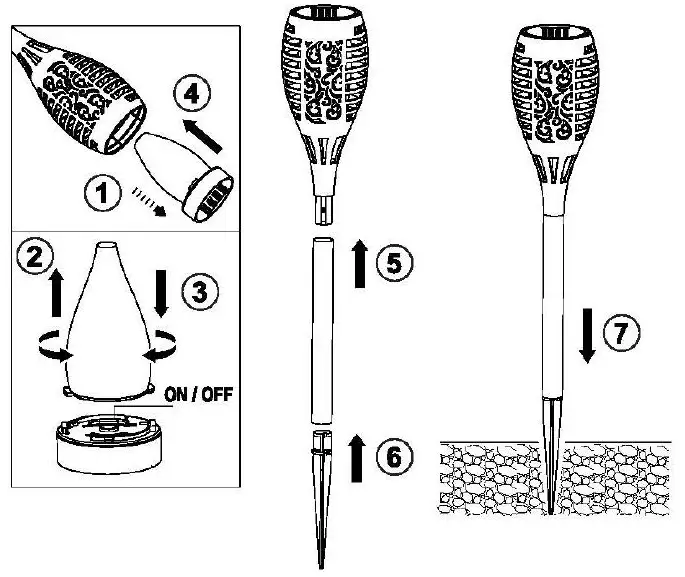 4

1

2

3

ON / OFF

5

6

7