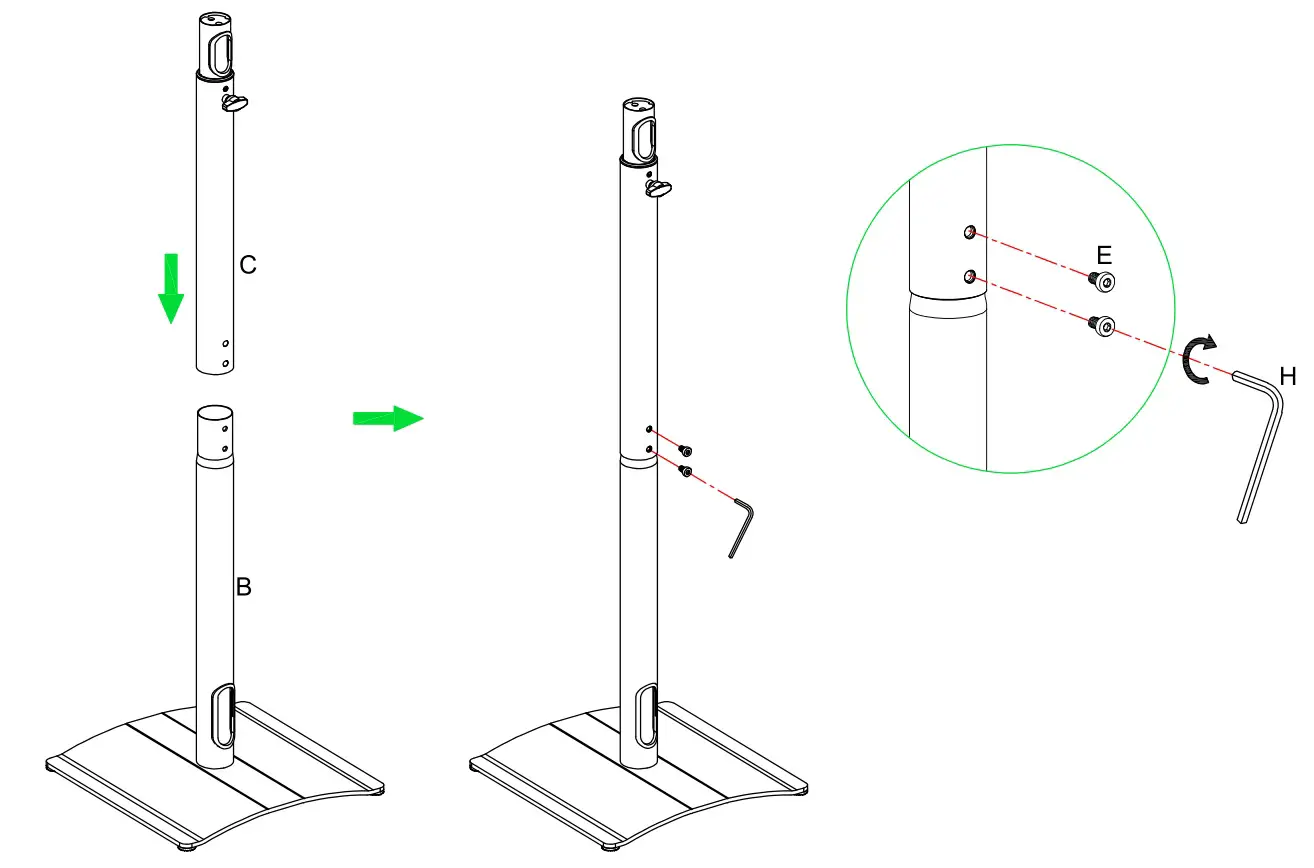 C

B

E

H