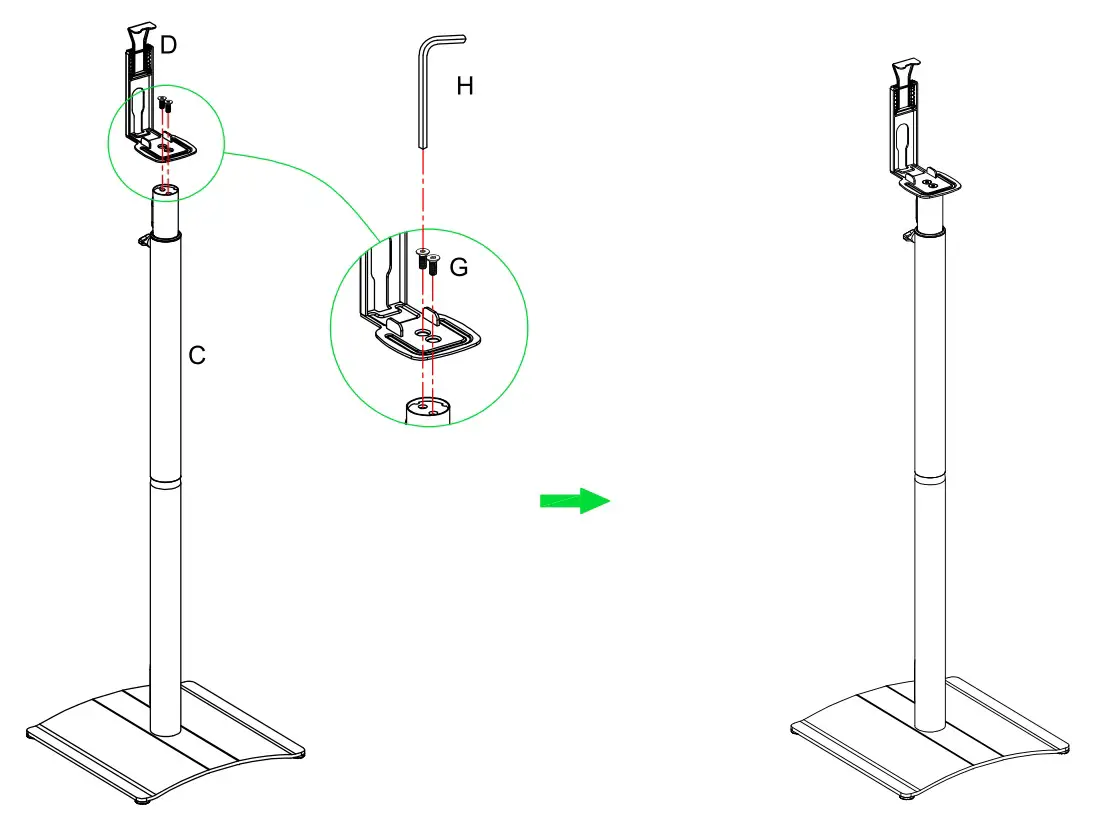 D
H
G
C