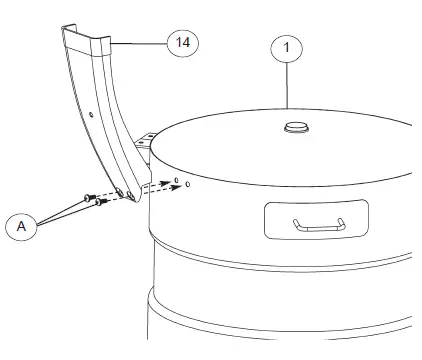 14
1
A