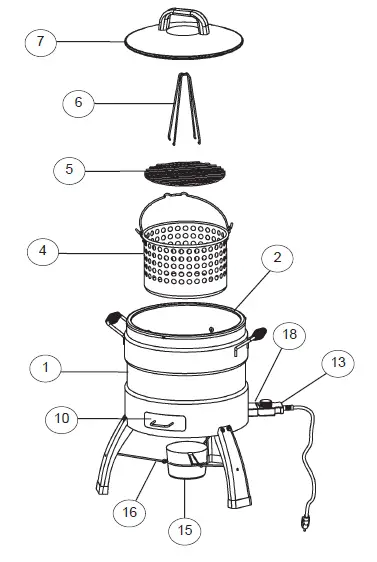 7
6
5
4
2
18
13
1
10
16
15