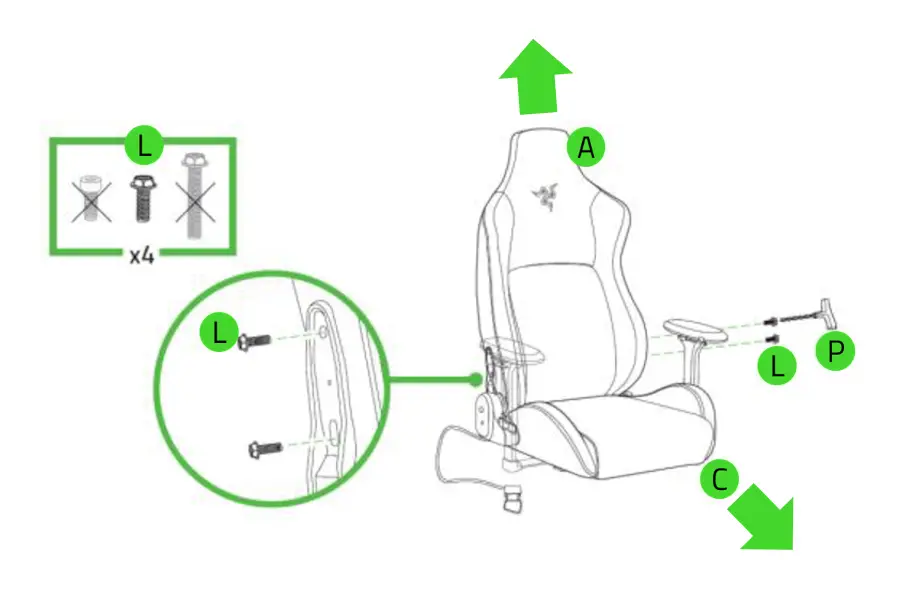 L
x4
A
L
L
P
C