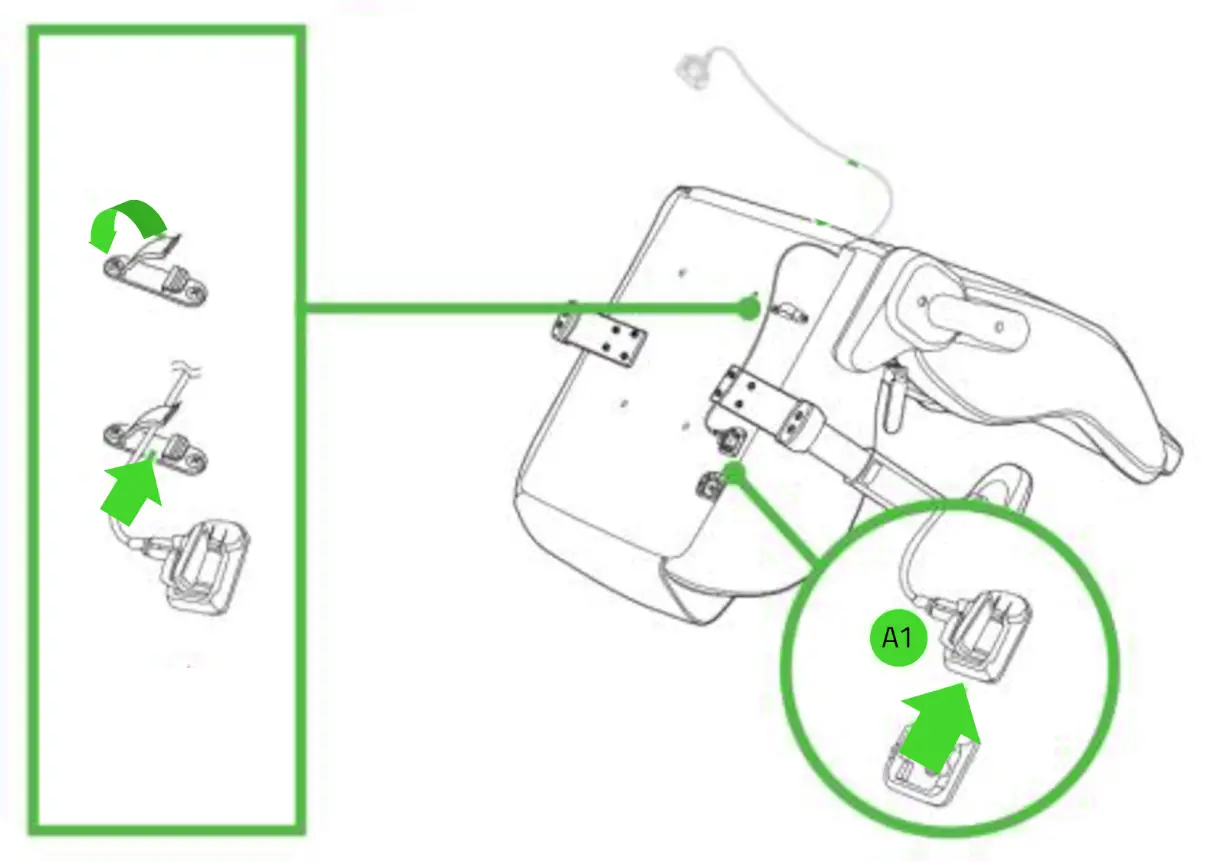 A1