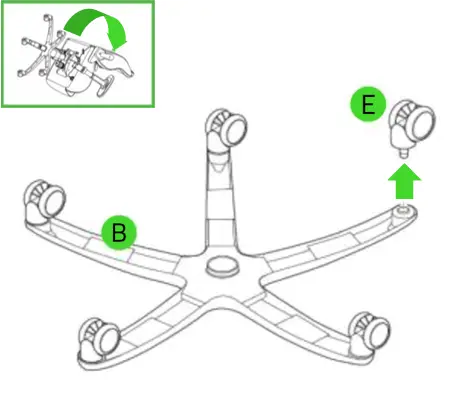 E

B