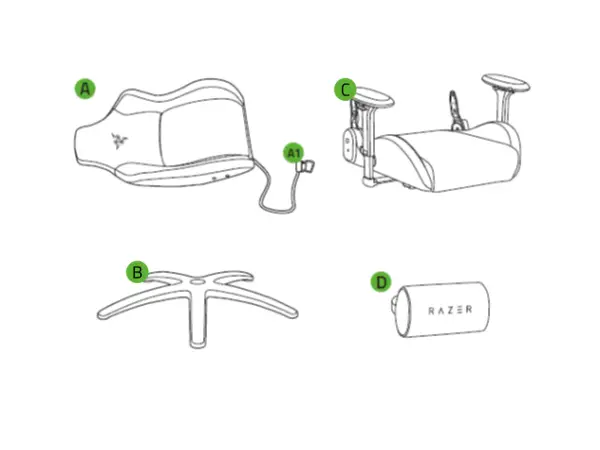 A
A1
C
B
D
RAZER