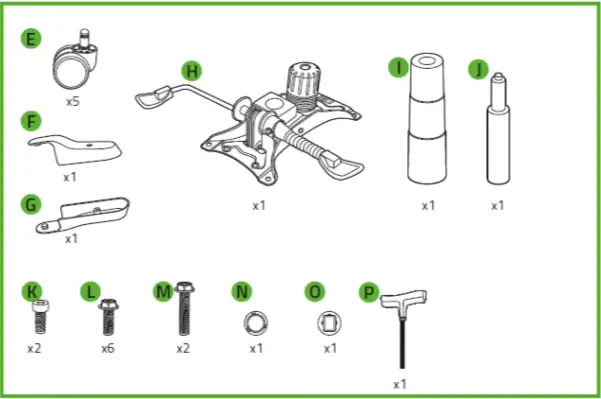 E
x5
F
x1
G
x1
H
x1
I
x1
J
x1
K
x2
L
x6
M
x2
N
x1
O
x1
P
x1