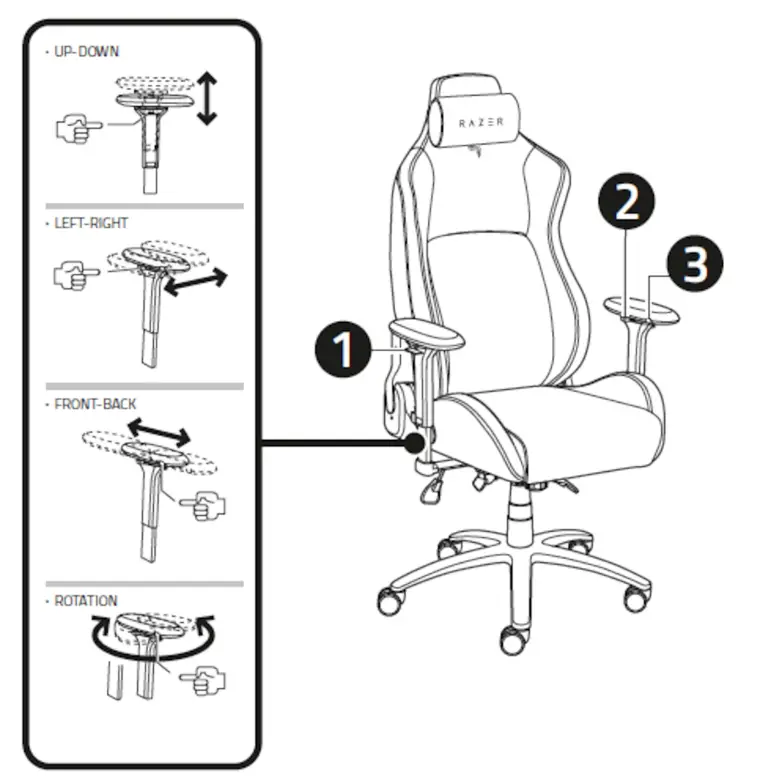 · UP-DOWN

· LEFT-RIGHT

· FRONT-BACK

· ROTATION

RAZER

1

2

3