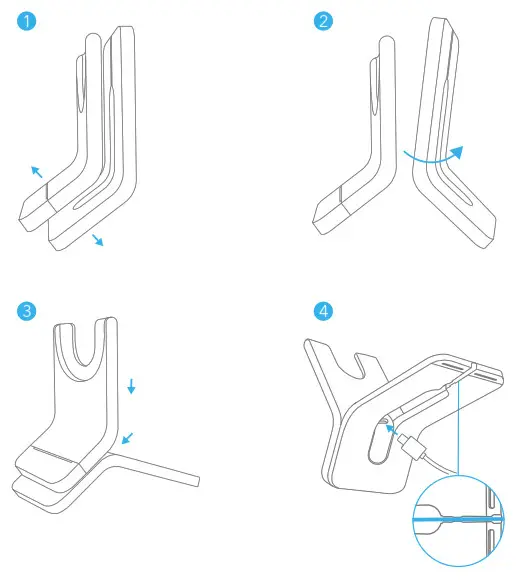 1

2

3

4