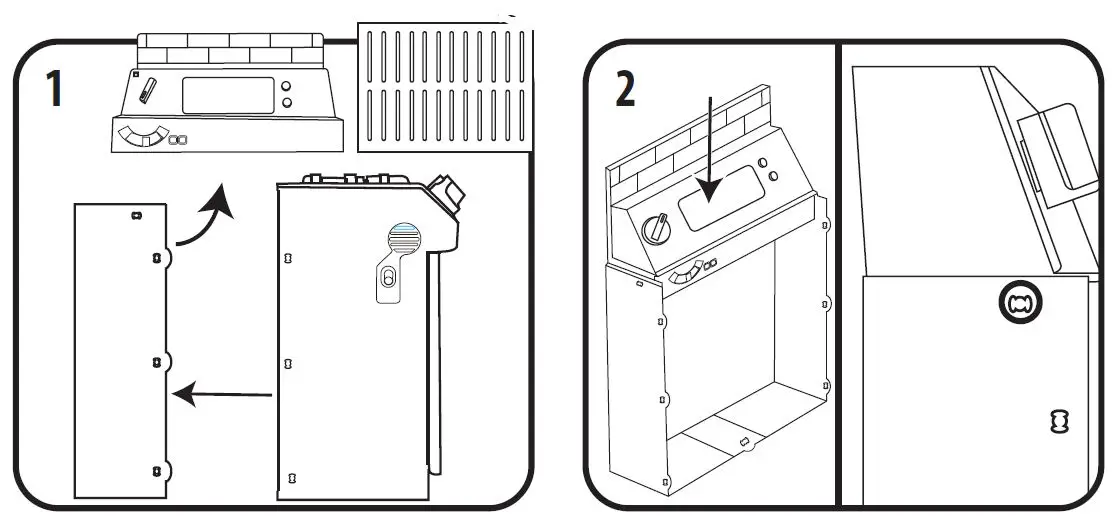 1

2