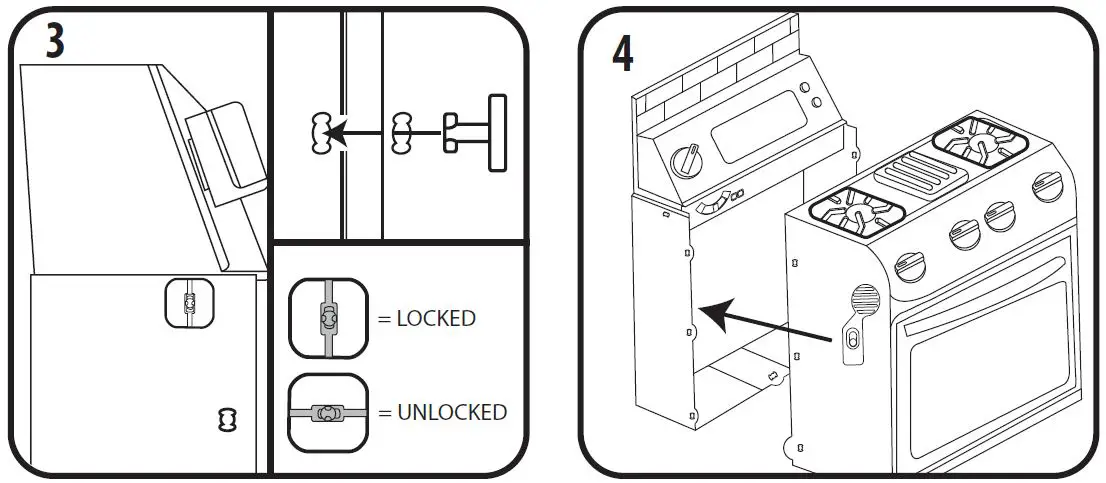 3

= LOCKED

= UNLOCKED

4