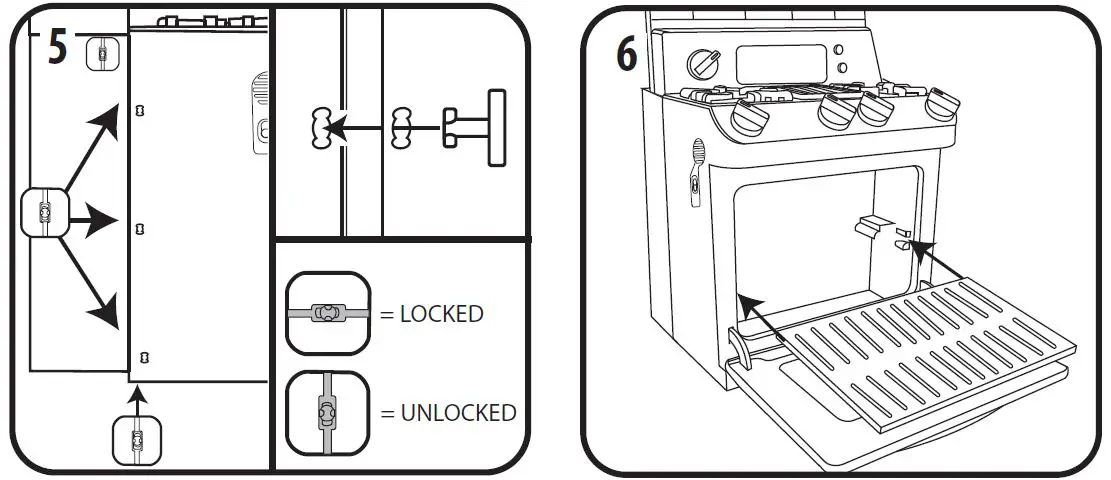 5

= LOCKED

= UNLOCKED

6