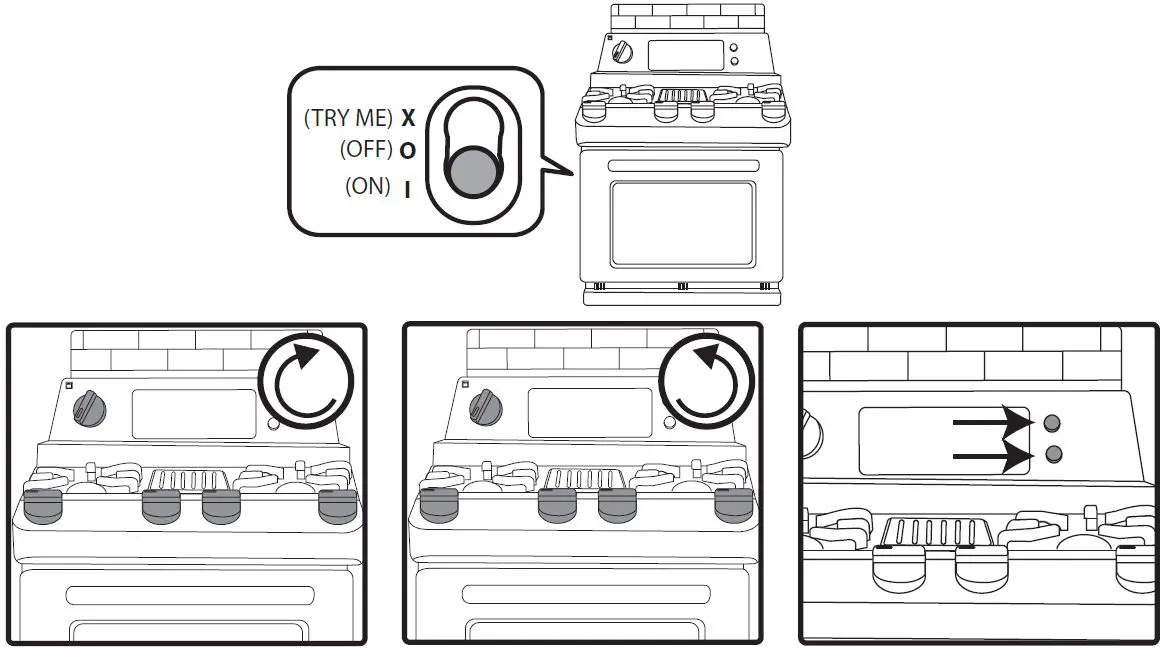 (TRY ME) X
(OFF) O
(ON) I