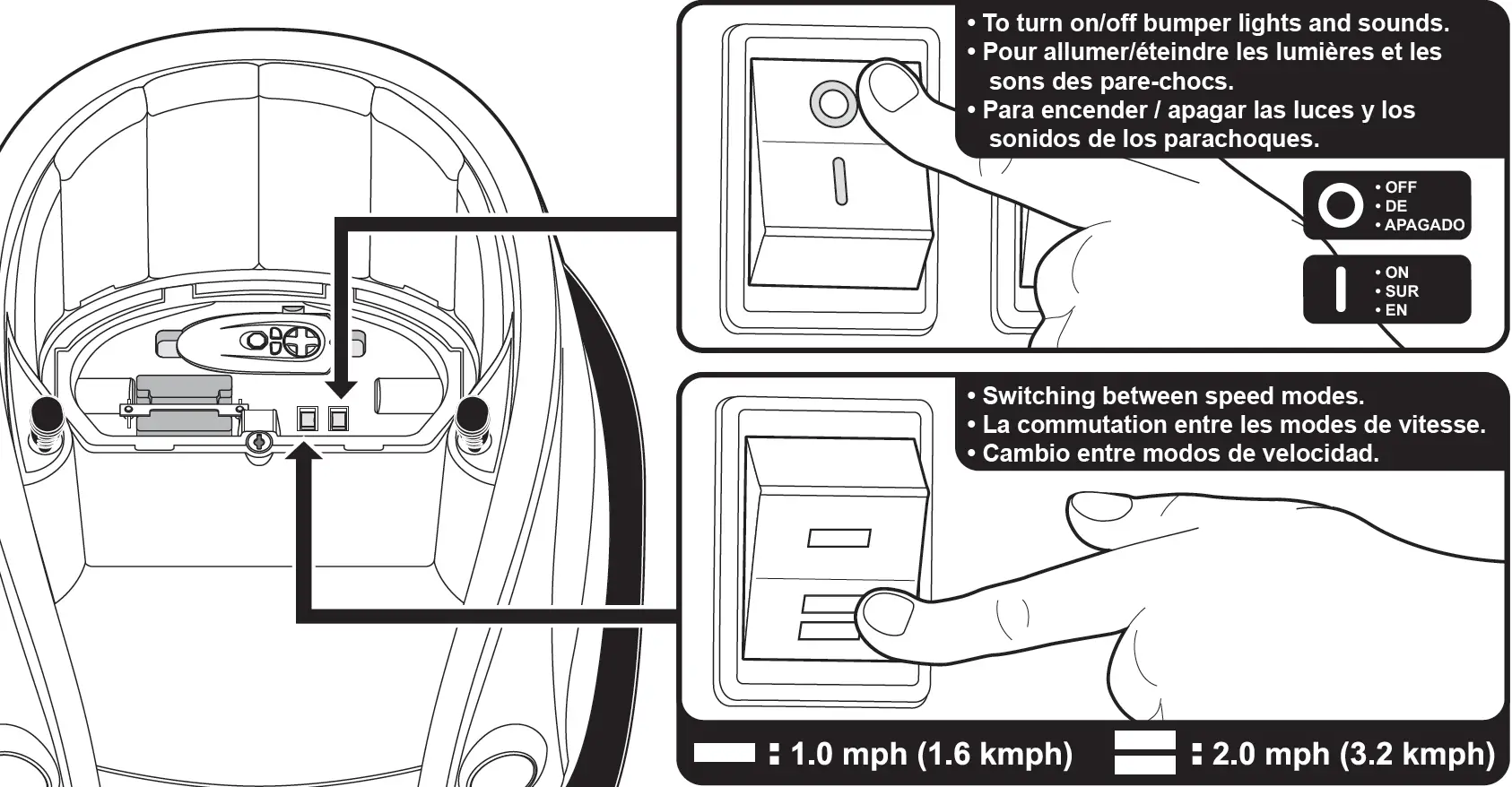 • To turn on/off bumper lights and sounds.
• Pour allumer/éteindre les lumières et les sons des pare-chocs.
• Para encender / apagar las luces y los sonidos de los parachoques.

• OFF
• DE
• APAGADO

• ON
• SUR
• EN

• Switching between speed modes.
• La commutation entre les modes de vitesse.
• Cambio entre modos de velocidad.

: 1.0 mph (1.6 kmph)
: 2.0 mph (3.2 kmph)