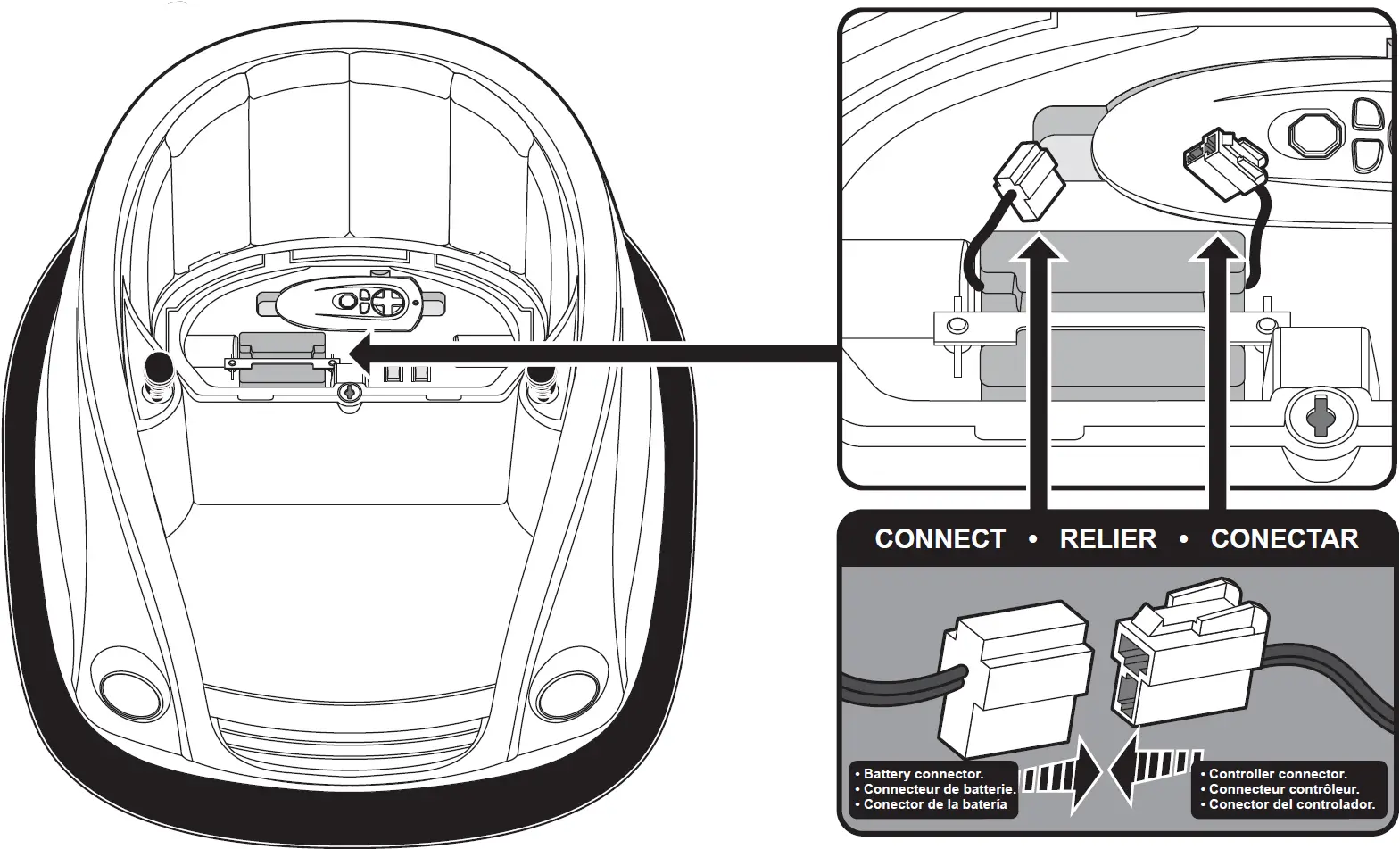 CONNECT • RELIER • CONECTAR

• Battery connector.
• Connecteur de batterie.
• Conector de la batería

• Controller connector.
• Connecteur contrôleur.
• Conector del controlador.