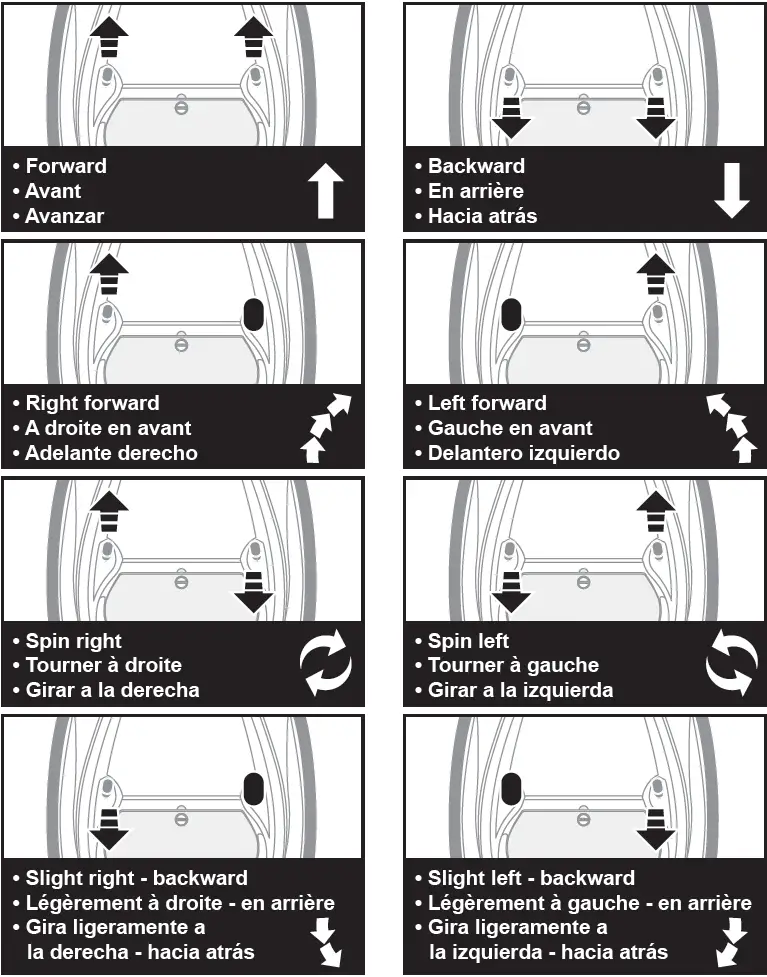 • Forward
• Avant
• Avanzar

• Backward
• En arrière
• Hacia atrás

• Right forward
• A droite en avant
• Adelante derecho

• Left forward
• Gauche en avant
• Delantero izquierdo

• Spin right
• Tourner à droite
• Girar a la derecha

• Spin left
• Tourner à gauche
• Girar a la izquierda

• Slight right - backward
• Légèrement à droite - en arrière
• Gira ligeramente a la derecha - hacia atrás

• Slight left - backward
• Légèrement à gauche - en arrière
• Gira ligeramente a la izquierda - hacia atrás