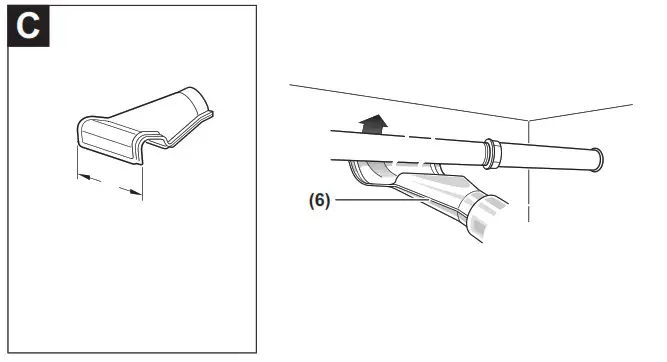 C

(6)