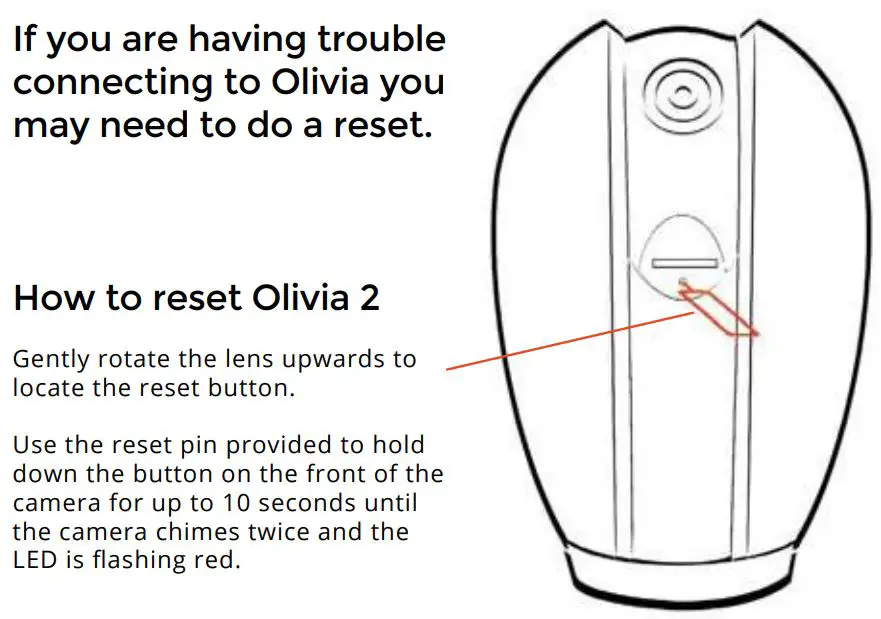 If you are having trouble connecting to Olivia you may need to do a reset.

How to reset Olivia 2

Gently rotate the lens upwards to locate the reset button.

Use the reset pin provided to hold down the button on the front of the camera for up to 10 seconds until the camera chimes twice and the LED is flashing red.